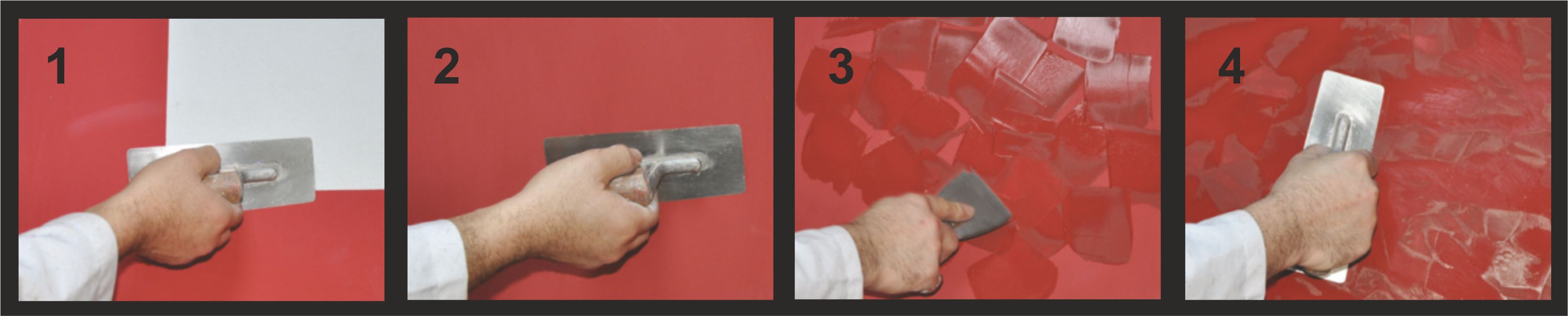 1

2

3

4